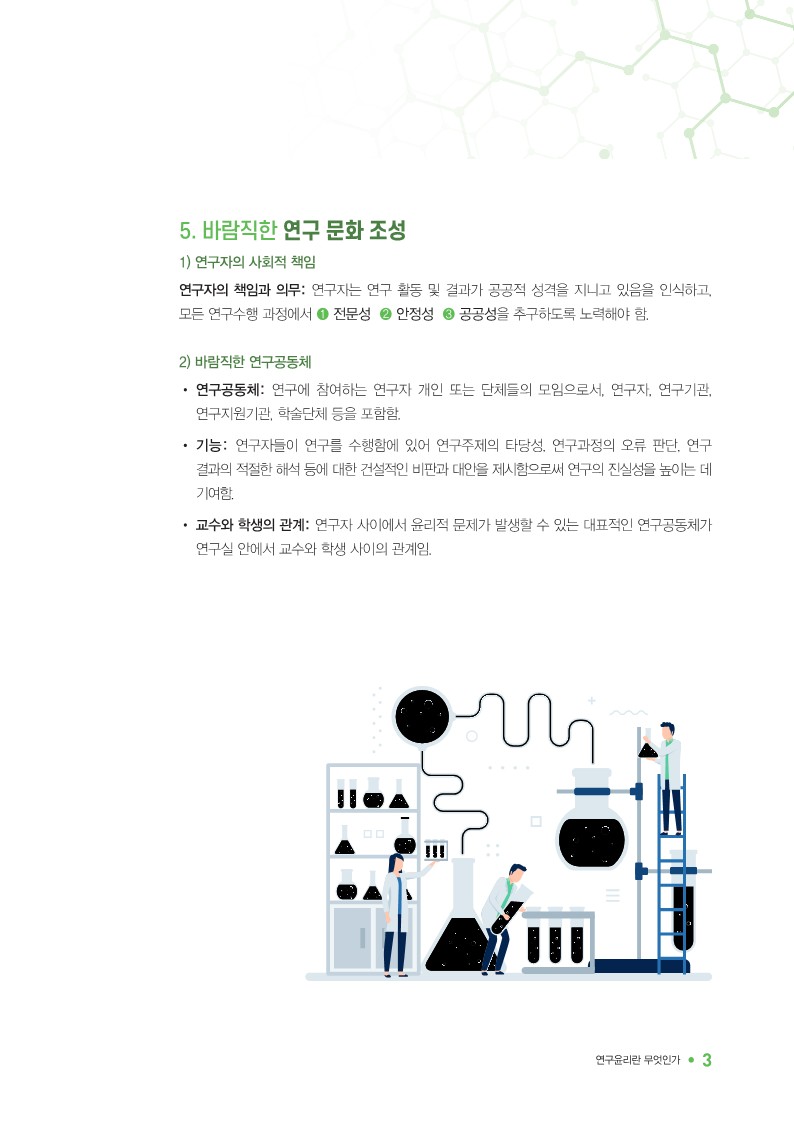 5. 바람직한 연구 문화 조성

1) 연구자의 사회적 책임

연구자의 책임과 의무: 연구자는 연구 활동 및 결과가 공공적 성격을 지니고 있음을 인식하고, 모든 연구수행 과정에서 ❶ 전문성 ❷ 안정성 ❸ 공공성을 추구하도록 노력해야 함.

2) 바람직한 연구공동체

• 연구공동체: 연구에 참여하는 연구자 개인 또는 단체들의 모임으로서, 연구자, 연구기관, 연구지원기관, 학술단체 등을 포함함.

• 기능: 연구자들이 연구를 수행함에 있어 연구주제의 타당성, 연구과정의 오류 판단, 연구 결과의 적절한 해석 등에 대한 건설적인 비판과 대안을 제시함으로써 연구의 진실성을 높이는 데 기여함.

• 교수와 학생의 관계: 연구자 사이에서 윤리적 문제가 발생할 수 있는 대표적인 연구공동체가 연구실 안에서 교수와 학생 사이의 관계임.

연구윤리란 무엇인가 • 3